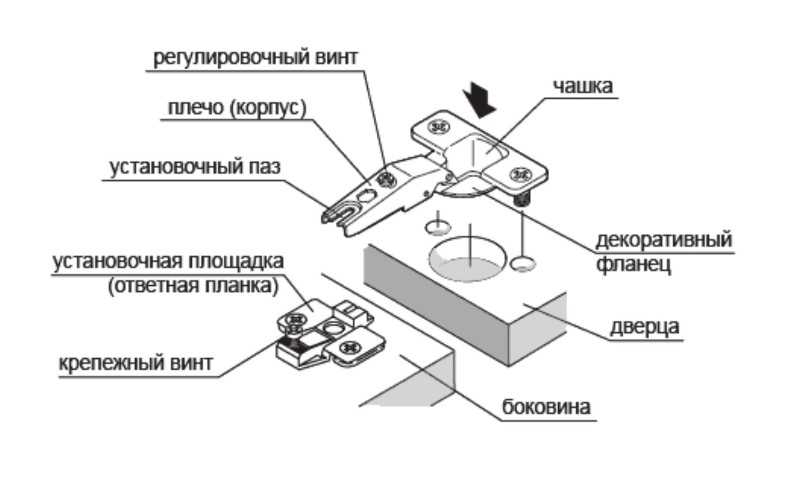 регулировочный винт
плечо (корпус)
установочный паз
чашка
декоративный фланец
установочная площадка (ответная планка)
крепежный винт
дверца
боковина