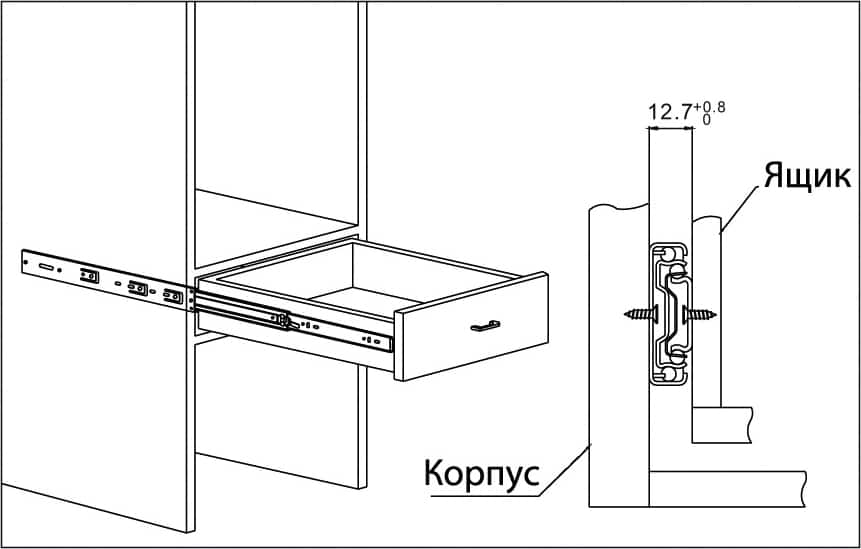 $12.7^{+0.8}_{0}$

Ящик

Корпус